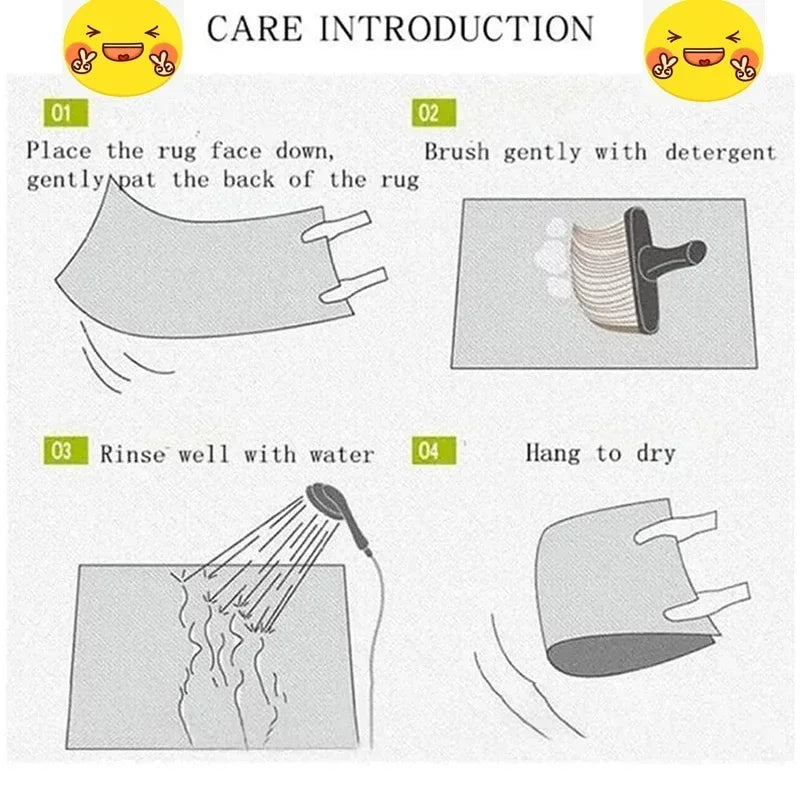 CARE INTRODUCTION

01 Place the rug face down, gently pat the back of the rug

02 Brush gently with detergent

03 Rinse well with water

04 Hang to dry