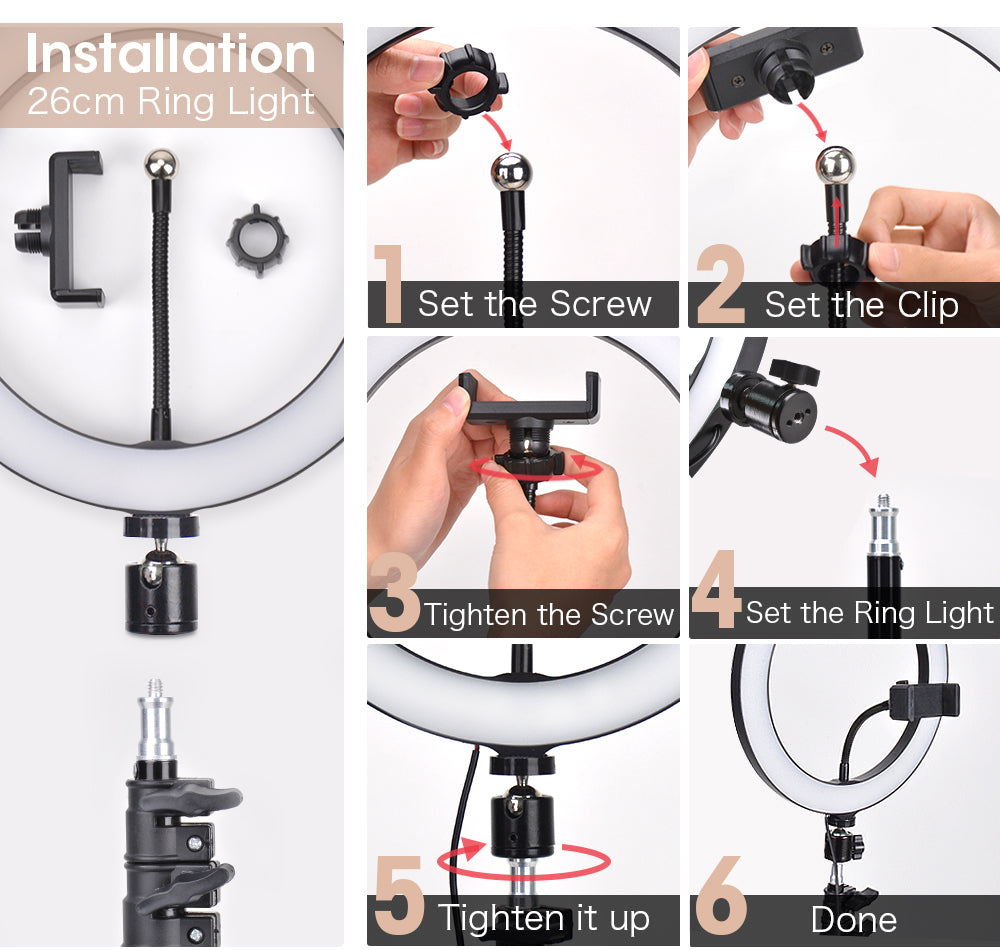 Installation
26cm Ring Light

1 Set the Screw

2 Set the Clip

3 Tighten the Screw

4 Set the Ring Light

5 Tighten it up

6 Done